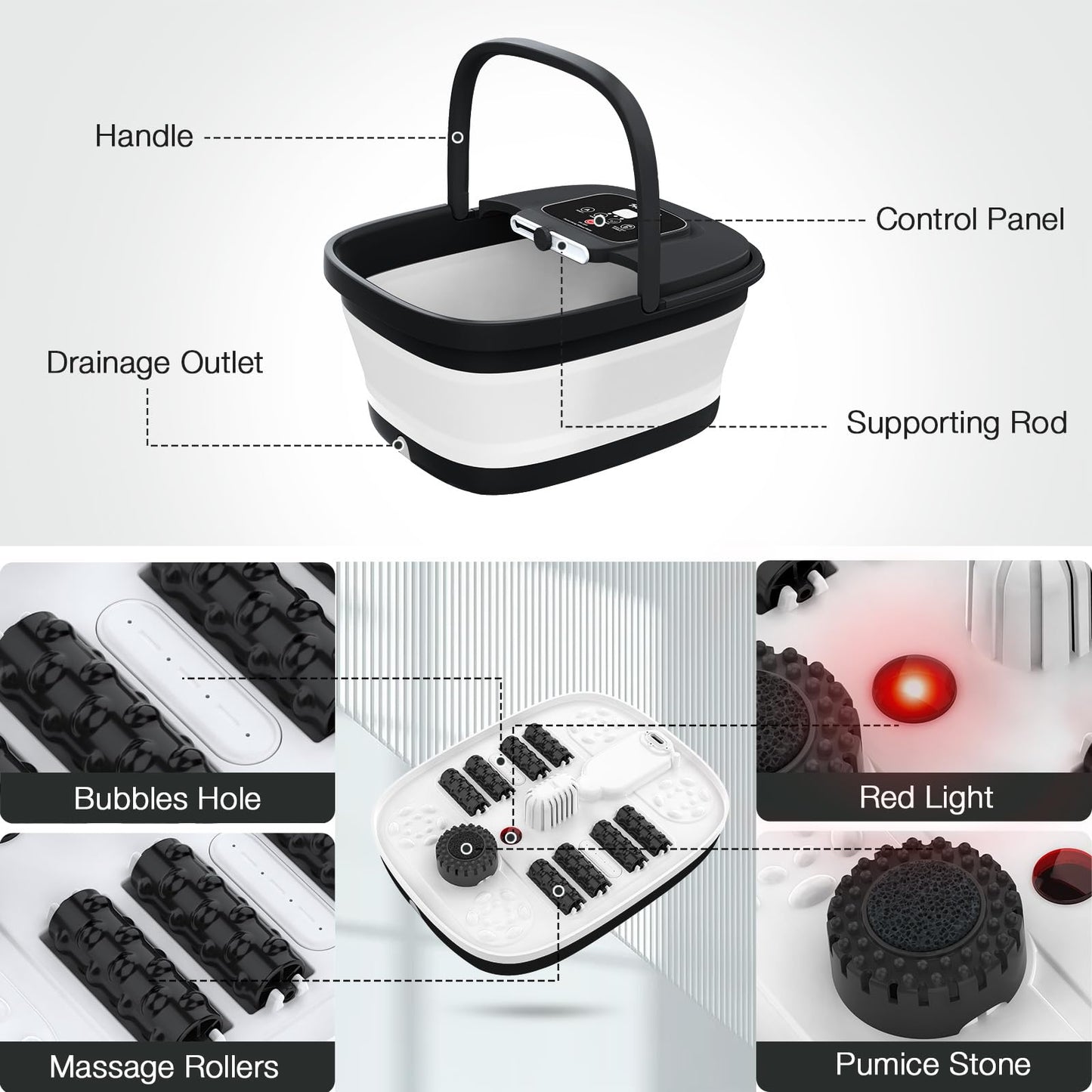 Handle

Control Panel

Drainage Outlet

Supporting Rod

Bubbles Hole

Red Light

Massage Rollers

Pumice Stone