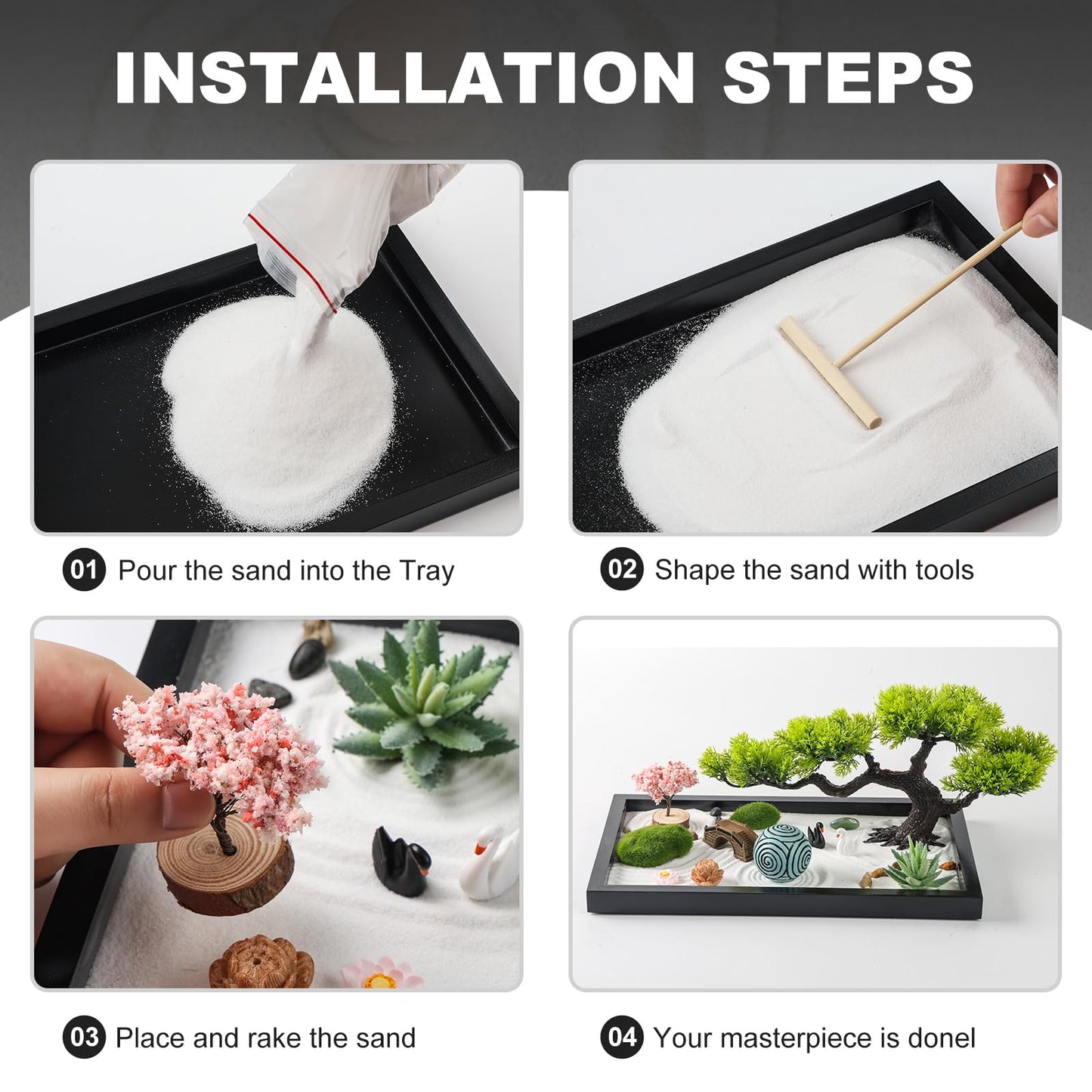 INSTALLATION STEPS

01 Pour the sand into the Tray

02 Shape the sand with tools

03 Place and rake the sand

04 Your masterpiece is donel